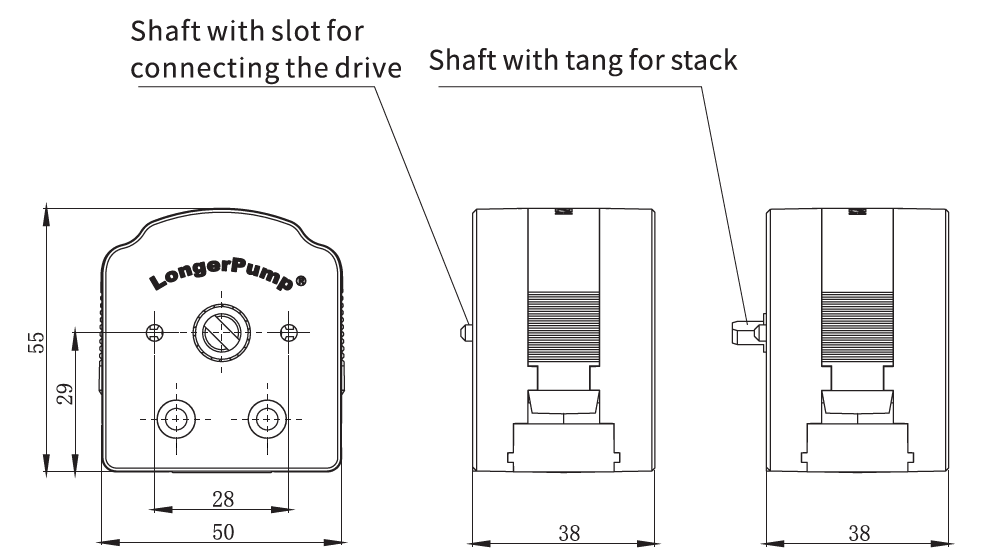 Shaft with slot for connecting the drive

Shaft with tang for stack

LongerPump®

55

29

28

50

38

38